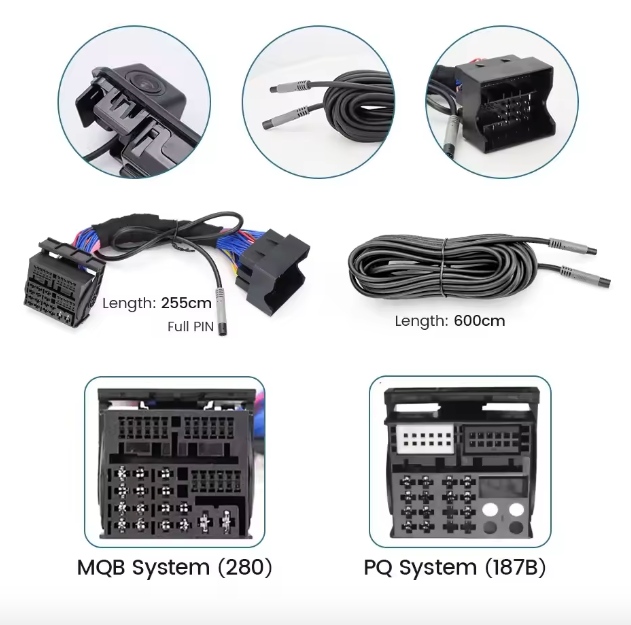 Length: 255cm
Full PIN

Length: 600cm

MQB System (280)

PQ System (187B)